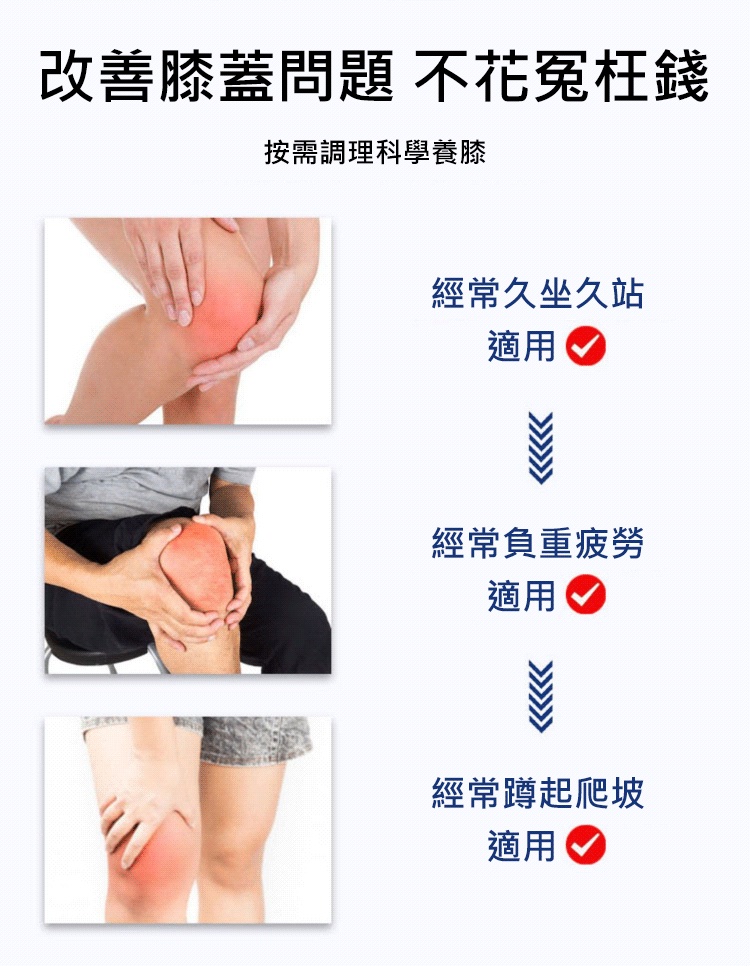 改善膝蓋問題 不花冤枉錢

按需調理科學養膝

經常久坐久站
適用

經常負重疲勞
適用

經常蹲起爬坡
適用