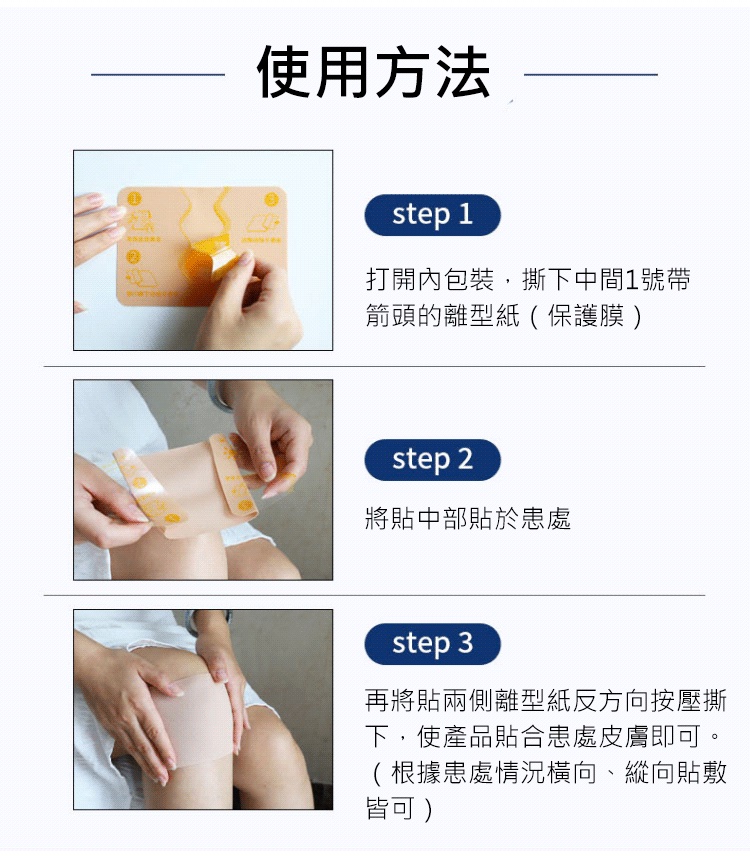 使用方法

step 1

打開內包裝，撕下中間1號帶箭頭的離型紙（保護膜）

step 2

將貼中部貼於患處

step 3

再將貼兩側離型紙反方向按壓撕下，使產品貼合患處皮膚即可。（根據患處情況橫向、縱向貼敷皆可）